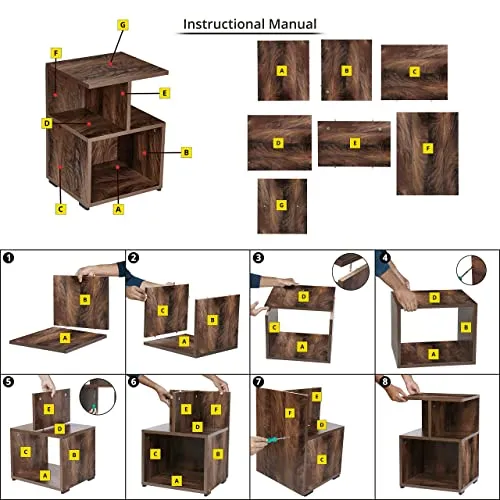 Instructional Manual

G
F
E
D
B
C
A

A
B
C
D
E
F
G

1
B
A

2
C
B
A

3
D
C
A

4
D
B
A

5
E
D
C
B
A

6
E
F
D
C
B
A

7
F
E
D
C

8